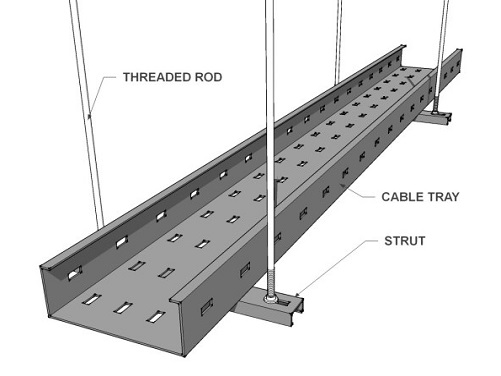 THREADED ROD

CABLE TRAY

STRUT